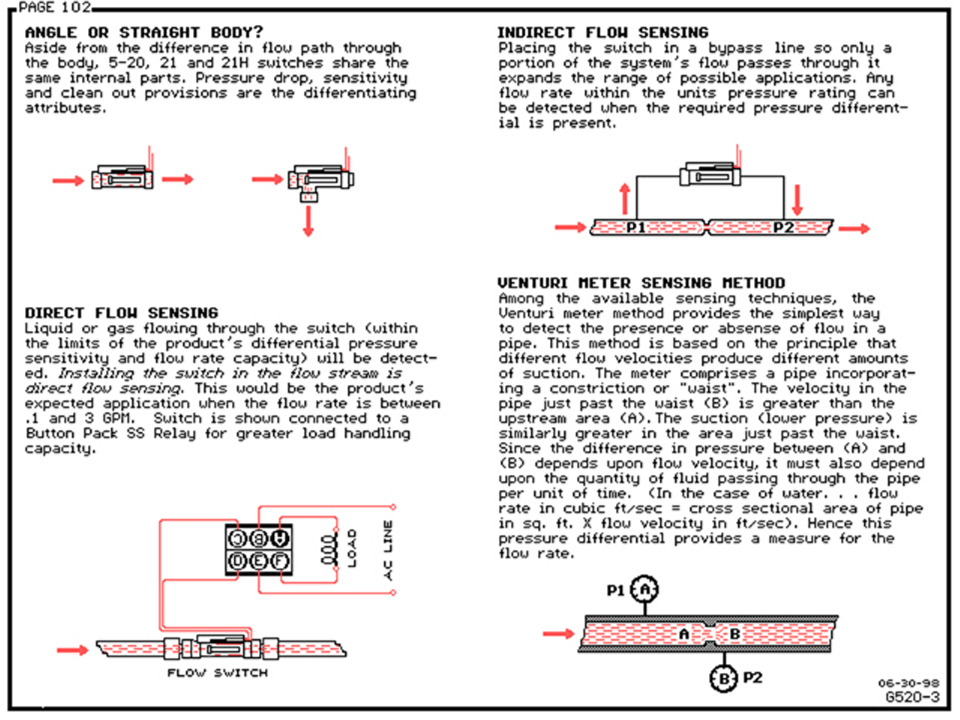 PAGE 102

ANGLE OR STRAIGHT BODY?
Aside from the difference in flow path through the body, 5-20, 21 and 21H switches share the same internal parts. Pressure drop, sensitivity and clean out provisions are the differentiating attributes.

DIRECT FLOW SENSING
Liquid or gas flowing through the switch (within the limits of the product's differential pressure sensitivity and flow rate capacity) will be detected. Installing the switch in the flow stream is direct flow sensing. This would be the product's expected application when the flow rate is between .1 and 3 GPM. Switch is shown connected to a Button Pack SS Relay for greater load handling capacity.

A B C
D E F
LOAD
AC LINE
FLOW SWITCH

INDIRECT FLOW SENSING
Placing the switch in a bypass line so only a portion of the system's flow passes through it expands the range of possible applications. Any flow rate within the units pressure rating can be detected when the required pressure differential is present.

P1 P2

VENTURI METER SENSING METHOD
Among the available sensing techniques, the Venturi meter method provides the simplest way to detect the presence or absense of flow in a pipe. This method is based on the principle that different flow velocities produce different amounts of suction. The meter comprises a pipe incorporating a constriction or "waist". The velocity in the pipe just past the waist (B) is greater than the upstream area (A). The suction (lower pressure) is similarly greater in the area just past the waist. Since the difference in pressure between (A) and (B) depends upon flow velocity, it must also depend upon the quantity of fluid passing through the pipe per unit of time. (In the case of water. . . flow rate in cubic ft/sec = cross sectional area of pipe in sq. ft. X flow velocity in ft/sec). Hence this pressure differential provides a measure for the flow rate.

P1 A
A B
B P2

06-30-98
G520-3