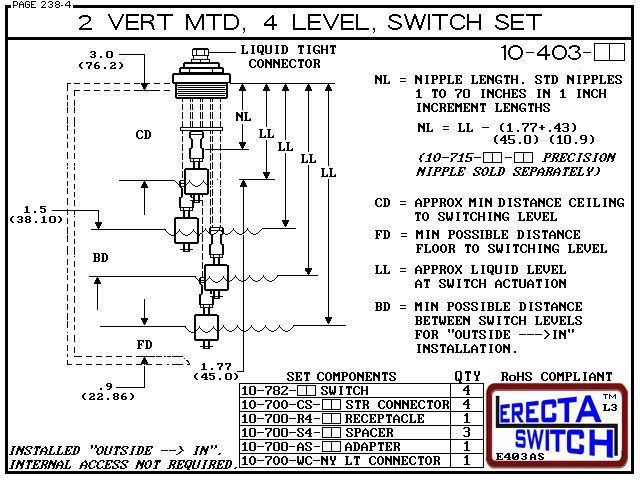 PAGE 238-4

2 VERT MTD, 4 LEVEL, SWITCH SET

10-403-□□

3.0
(76.2)

LIQUID TIGHT
CONNECTOR

CD

NL

LL

LL

LL

LL

1.5
(38.10)

BD

FD

1.77
(45.0)

.9
(22.86)

NL = NIPPLE LENGTH. STD NIPPLES 1 TO 70 INCHES IN 1 INCH INCREMENT LENGTHS

NL = LL - (1.77+.43)
(45.0) (10.9)

(10-715-□□-□□ PRECISION NIPPLE SOLD SEPARATELY)

CD = APPROX MIN DISTANCE CEILING TO SWITCHING LEVEL

FD = MIN POSSIBLE DISTANCE FLOOR TO SWITCHING LEVEL

LL = APPROX LIQUID LEVEL AT SWITCH ACTUATION

BD = MIN POSSIBLE DISTANCE BETWEEN SWITCH LEVELS FOR "OUTSIDE --->IN" INSTALLATION.

| SET COMPONENTS | QTY |
|---|---|
| 10-782-□□ SWITCH | 4 |
| 10-700-CS-□□ STR CONNECTOR | 4 |
| 10-700-R4-□□ RECEPTACLE | 1 |
| 10-700-S4-□□ SPACER | 3 |
| 10-700-AS-□□ ADAPTER | 1 |
| 10-700-WC-NY LT CONNECTOR | 1 |

RoHS COMPLIANT

ERECTA SWITCH
TM
L3
E403AS

INSTALLED "OUTSIDE --> IN".
INTERNAL ACCESS NOT REQUIRED.