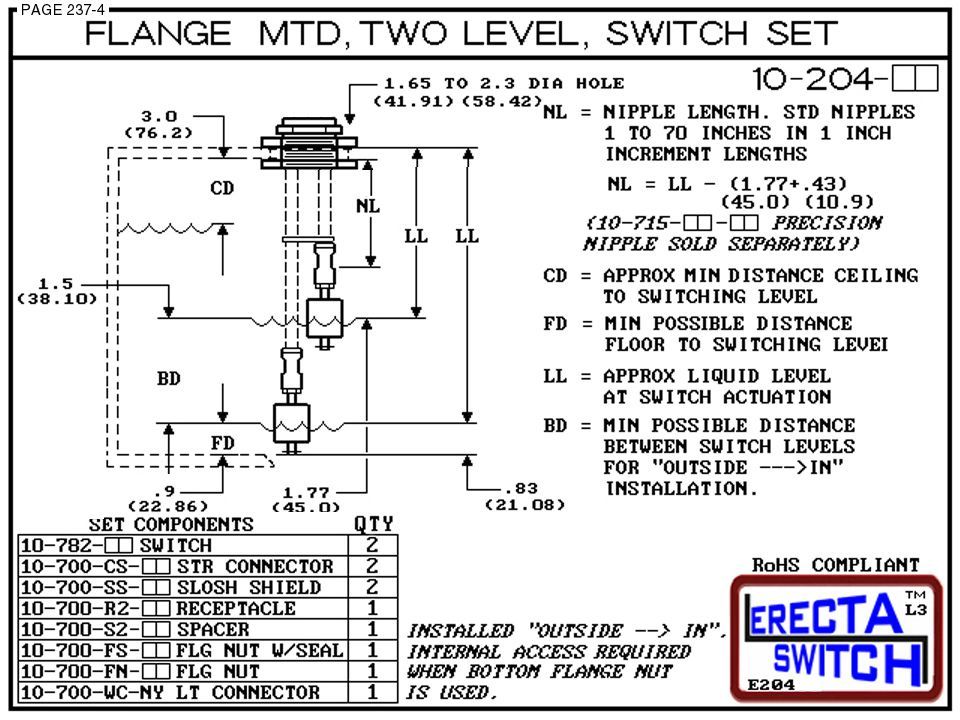 PAGE 237-4

FLANGE MTD, TWO LEVEL, SWITCH SET

10-204-□□

1.65 TO 2.3 DIA HOLE
(41.91) (58.42)

3.0
(76.2)

CD

NL

LL

LL

1.5
(38.10)

BD

FD

.9
(22.86)

1.77
(45.0)

.83
(21.08)

NL = NIPPLE LENGTH. STD NIPPLES 1 TO 70 INCHES IN 1 INCH INCREMENT LENGTHS

NL = LL - (1.77+.43)
(45.0) (10.9)

(10-715-□□-□□ PRECISION NIPPLE SOLD SEPARATELY)

CD = APPROX MIN DISTANCE CEILING TO SWITCHING LEVEL

FD = MIN POSSIBLE DISTANCE FLOOR TO SWITCHING LEVEI

LL = APPROX LIQUID LEVEL AT SWITCH ACTUATION

BD = MIN POSSIBLE DISTANCE BETWEEN SWITCH LEVELS FOR "OUTSIDE --->IN" INSTALLATION.

| SET COMPONENTS | QTY |
|---|---|
| 10-782-□□ SWITCH | 2 |
| 10-700-CS-□□ STR CONNECTOR | 2 |
| 10-700-SS-□□ SLOSH SHIELD | 2 |
| 10-700-R2-□□ RECEPTACLE | 1 |
| 10-700-S2-□□ SPACER | 1 |
| 10-700-FS-□□ FLG NUT W/SEAL | 1 |
| 10-700-FN-□□ FLG NUT | 1 |
| 10-700-WC-NY LT CONNECTOR | 1 |

INSTALLED "OUTSIDE --> IN", INTERNAL ACCESS REQUIRED WHEN BOTTOM FLANGE NUT IS USED.

RoHS COMPLIANT

ERECTA SWITCH
TM
L3
E204