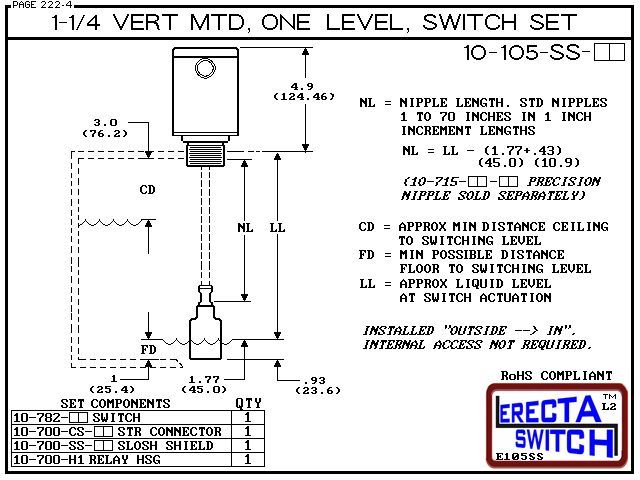 PAGE 222-4

1-1/4 VERT MTD, ONE LEVEL, SWITCH SET

10-105-SS-□□

4.9
(124.46)

3.0
(76.2)

CD

NL

LL

FD

1
(25.4)

1.77
(45.0)

.93
(23.6)

NL = NIPPLE LENGTH. STD NIPPLES 1 TO 70 INCHES IN 1 INCH INCREMENT LENGTHS

NL = LL - (1.77+.43)
(45.0) (10.9)

(10-715-□□-□□ PRECISION NIPPLE SOLD SEPARATELY)

CD = APPROX MIN DISTANCE CEILING TO SWITCHING LEVEL
FD = MIN POSSIBLE DISTANCE FLOOR TO SWITCHING LEVEL
LL = APPROX LIQUID LEVEL AT SWITCH ACTUATION

INSTALLED "OUTSIDE --> IN". INTERNAL ACCESS NOT REQUIRED.

| SET COMPONENTS | QTY |
|---|---|
| 10-782-□□ SWITCH | 1 |
| 10-700-CS-□□ STR CONNECTOR | 1 |
| 10-700-SS-□□ SLOSH SHIELD | 1 |
| 10-700-H1 RELAY HSG | 1 |

RoHS COMPLIANT

ERECTA SWITCH
TM
L2
E105SS