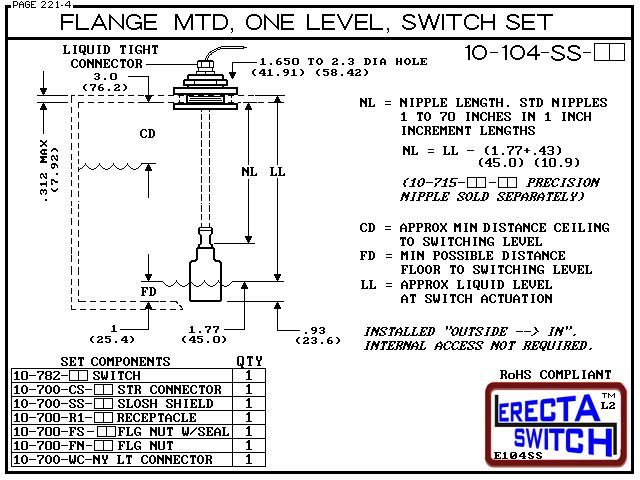 PAGE 221-4

FLANGE MTD, ONE LEVEL, SWITCH SET

10-104-SS-□□

LIQUID TIGHT CONNECTOR

1.650 TO 2.3 DIA HOLE (41.91) (58.42)

3.0 (76.2)

.312 MAX (7.92)

CD

NL

LL

FD

1 (25.4)

1.77 (45.0)

.93 (23.6)

NL = NIPPLE LENGTH. STD NIPPLES 1 TO 70 INCHES IN 1 INCH INCREMENT LENGTHS

NL = LL - (1.77+.43) (45.0) (10.9)

(10-715-□□-□□ PRECISION NIPPLE SOLD SEPARATELY)

CD = APPROX MIN DISTANCE CEILING TO SWITCHING LEVEL
FD = MIN POSSIBLE DISTANCE FLOOR TO SWITCHING LEVEL
LL = APPROX LIQUID LEVEL AT SWITCH ACTUATION

INSTALLED "OUTSIDE --> IN". INTERNAL ACCESS NOT REQUIRED.

| SET COMPONENTS | QTY |
|---|---|
| 10-782-□□ SWITCH | 1 |
| 10-700-CS-□□ STR CONNECTOR | 1 |
| 10-700-SS-□□ SLOSH SHIELD | 1 |
| 10-700-R1-□□ RECEPTACLE | 1 |
| 10-700-FS-□□ FLG NUT W/SEAL | 1 |
| 10-700-FN-□□ FLG NUT | 1 |
| 10-700-WC-NY LT CONNECTOR | 1 |

RoHS COMPLIANT

ERECTA SWITCH ™ L2

E104SS